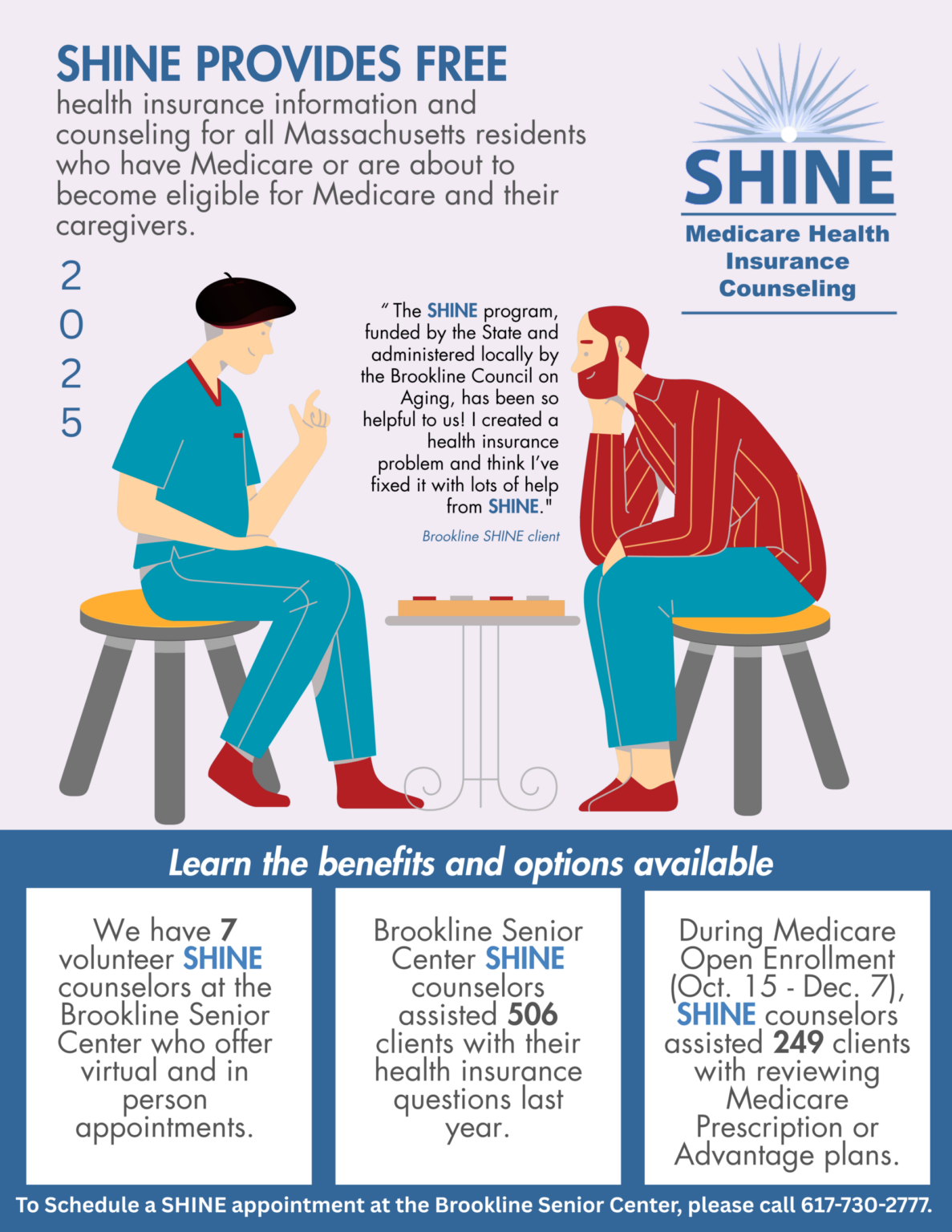 SHINE PROVIDES FREE health insurance information and counseling for all Massachusetts residents who have Medicare or are about to become eligible for Medicare and their caregivers.

SHINE
Medicare Health Insurance Counseling

2
0
2
5

" The SHINE program, funded by the State and administered locally by the Brookline Council on Aging, has been so helpful to us! I created a health insurance problem and think I've fixed it with lots of help from SHINE."

Brookline SHINE client

Learn the benefits and options available

We have 7 volunteer SHINE counselors at the Brookline Senior Center who offer virtual and in person appointments.

Brookline Senior Center SHINE counselors assisted 506 clients with their health insurance questions last year.

During Medicare Open Enrollment (Oct. 15 - Dec. 7), SHINE counselors assisted 249 clients with reviewing Medicare Prescription or Advantage plans.

To Schedule a SHINE appointment at the Brookline Senior Center, please call 617-730-2777.