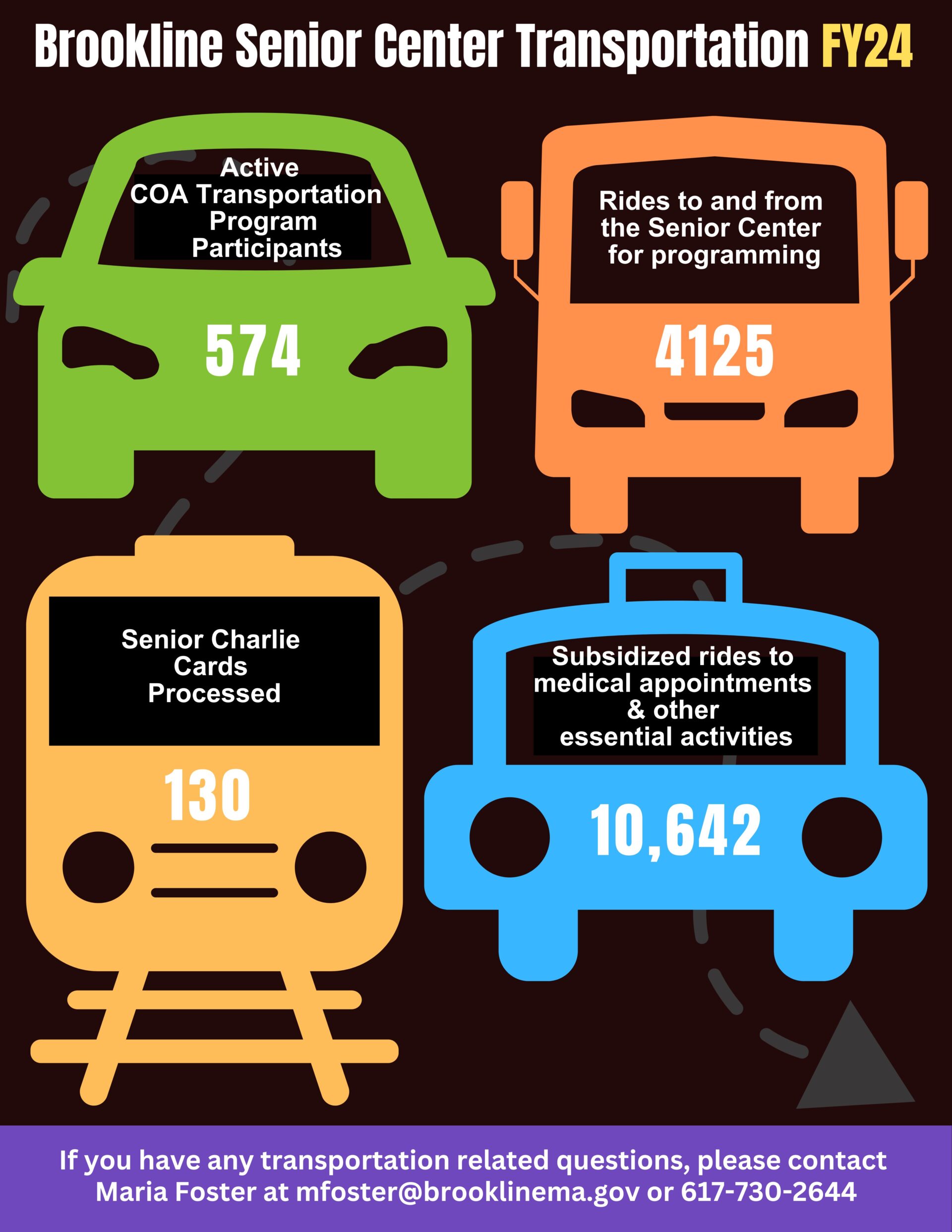 Brookline Senior Center Transportation FY24

Active COA Transportation Program Participants

574

Rides to and from the Senior Center for programming

4125

Senior Charlie Cards Processed

130

Subsidized rides to medical appointments & other essential activities

10,642

If you have any transportation related questions, please contact Maria Foster at mfoster@brooklinema.gov or 617-730-2644