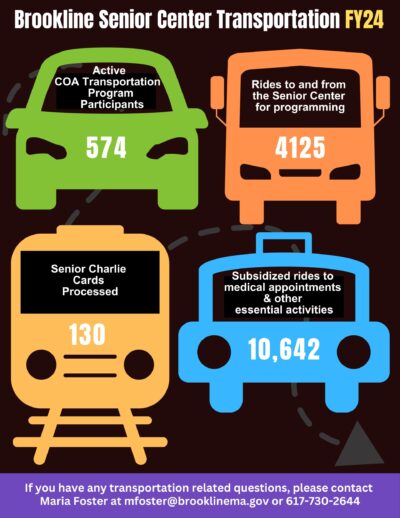 Brookline Senior Center Transportation FY24

Active COA Transportation Program Participants

574

Rides to and from the Senior Center for programming

4125

Senior Charlie Cards Processed

130

Subsidized rides to medical appointments & other essential activities

10,642

If you have any transportation related questions, please contact Maria Foster at mfoster@brooklinema.gov or 617-730-2644