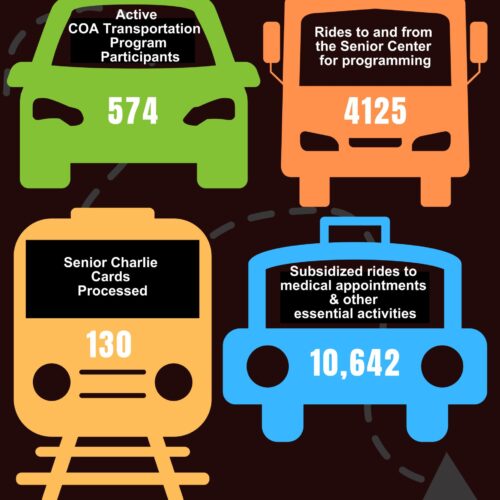 Active COA Transportation Program Participants

574

Rides to and from the Senior Center for programming

4125

Senior Charlie Cards Processed

130

Subsidized rides to medical appointments & other essential activities

10,642