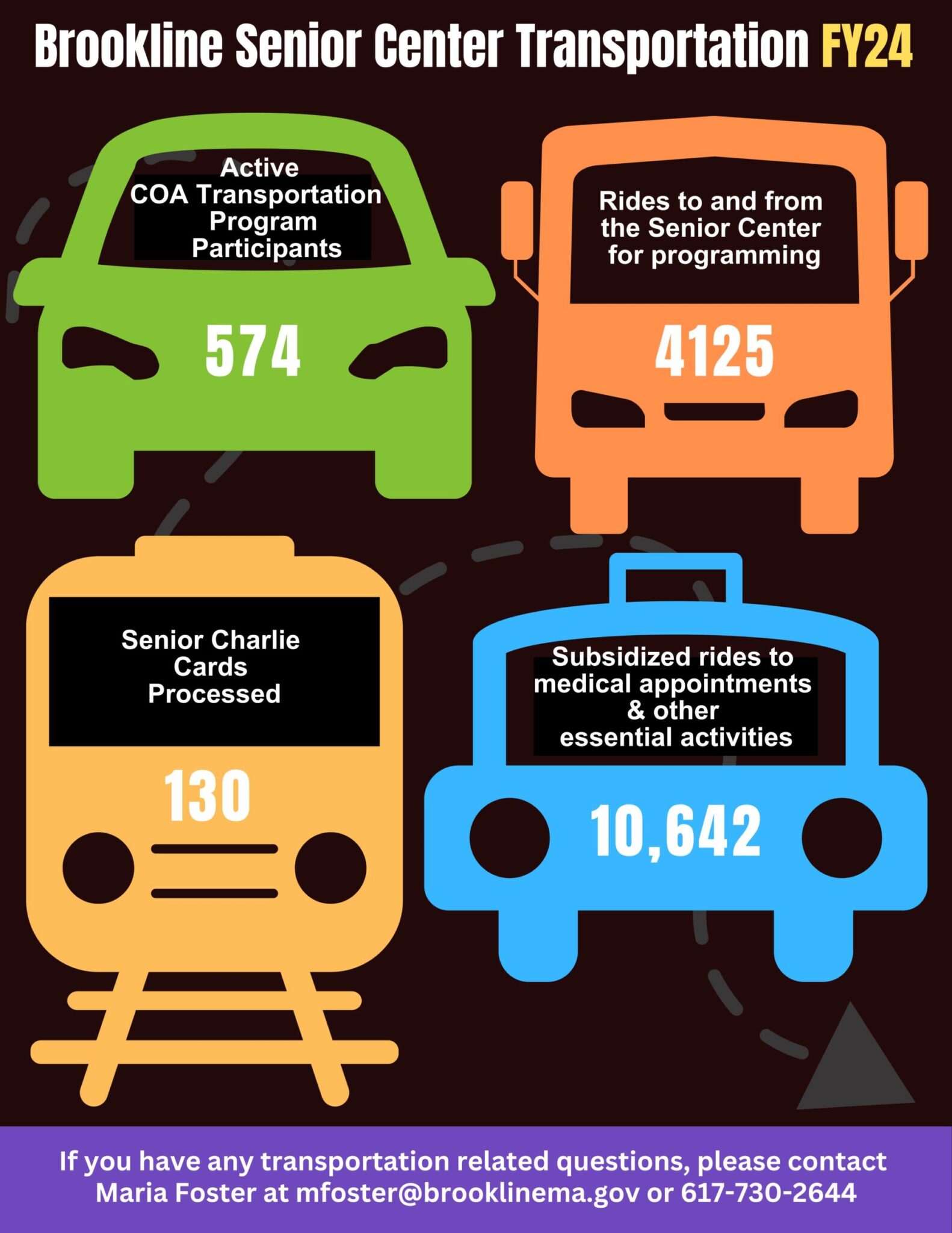 Brookline Senior Center Transportation FY24

Active COA Transportation Program Participants

574

Rides to and from the Senior Center for programming

4125

Senior Charlie Cards Processed

130

Subsidized rides to medical appointments & other essential activities

10,642

If you have any transportation related questions, please contact Maria Foster at mfoster@brooklinema.gov or 617-730-2644