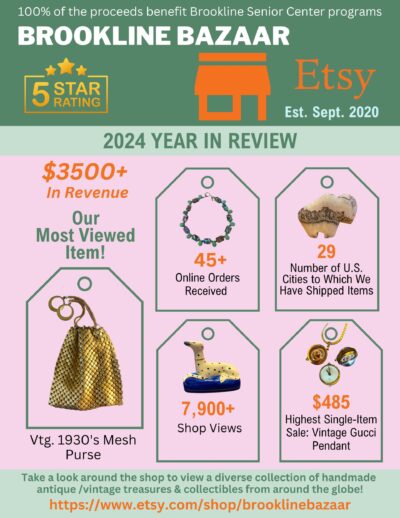 100% of the proceeds benefit Brookline Senior Center programs

BROOKLINE BAZAAR

5 STAR RATING

Etsy

Est. Sept. 2020

2024 YEAR IN REVIEW

$3500+
In Revenue

Our Most Viewed Item!

Vtg. 1930's Mesh Purse

45+
Online Orders Received

29
Number of U.S. Cities to Which We Have Shipped Items

7,900+
Shop Views

$485
Highest Single-Item Sale: Vintage Gucci Pendant

Take a look around the shop to view a diverse collection of handmade antique /vintage treasures & collectibles from around the globe!

https://www.etsy.com/shop/brooklinebazaar