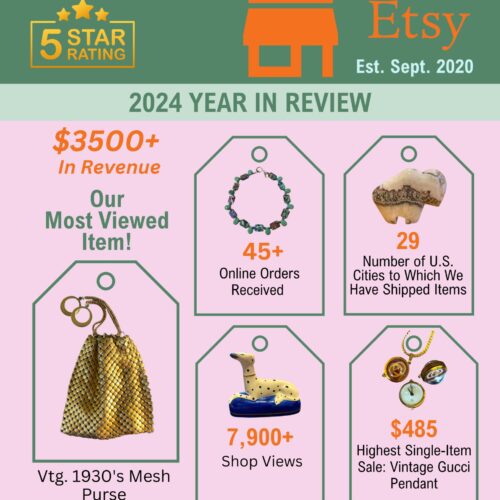 5 STAR RATING

Etsy
Est. Sept. 2020

2024 YEAR IN REVIEW

$3500+
In Revenue

Our Most Viewed Item!

Vtg. 1930's Mesh Purse

45+
Online Orders Received

29
Number of U.S. Cities to Which We Have Shipped Items

7,900+
Shop Views

$485
Highest Single-Item Sale: Vintage Gucci Pendant