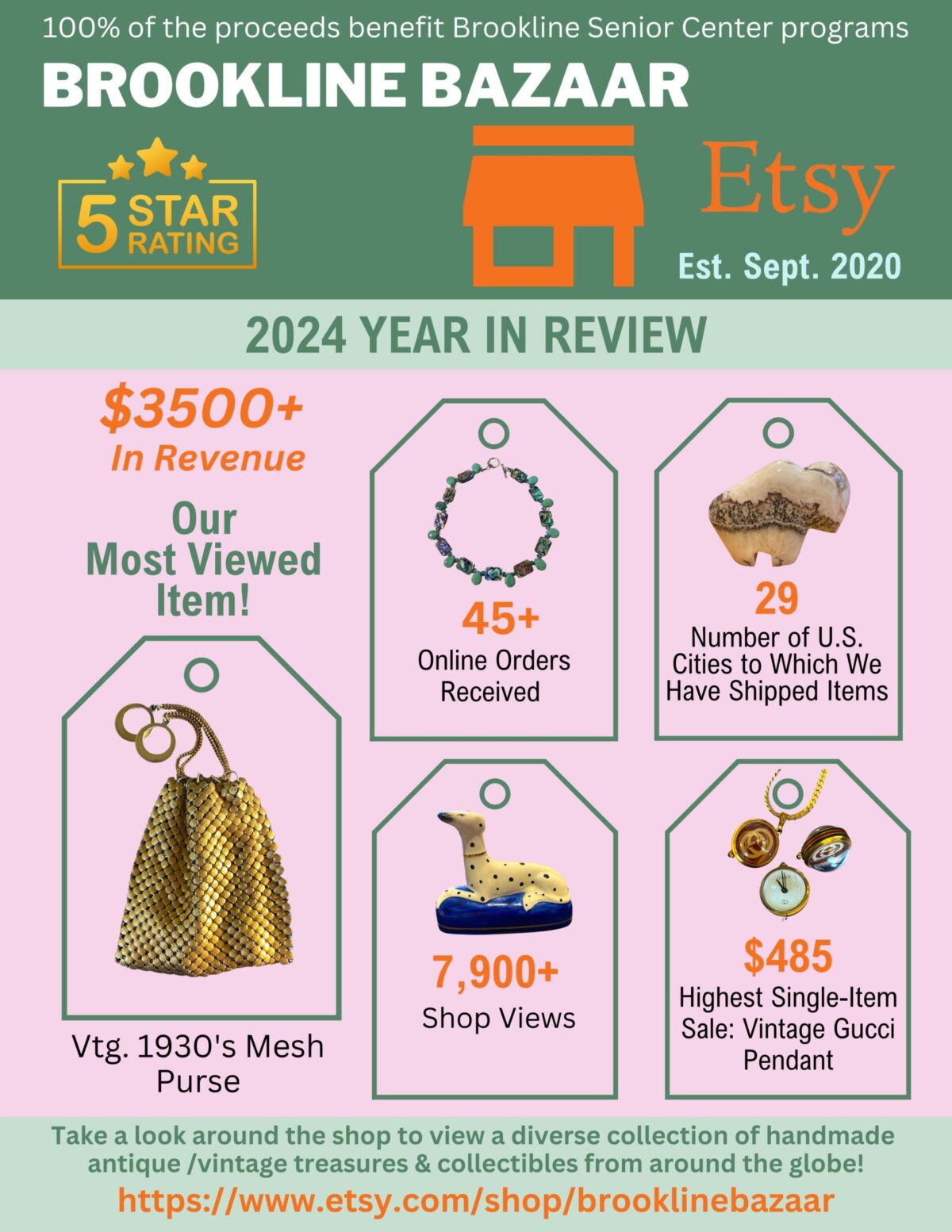 100% of the proceeds benefit Brookline Senior Center programs

BROOKLINE BAZAAR

5 STAR RATING

Etsy

Est. Sept. 2020

2024 YEAR IN REVIEW

$3500+
In Revenue

Our Most Viewed Item!

Vtg. 1930's Mesh Purse

45+
Online Orders Received

29
Number of U.S. Cities to Which We Have Shipped Items

7,900+
Shop Views

$485
Highest Single-Item Sale: Vintage Gucci Pendant

Take a look around the shop to view a diverse collection of handmade antique /vintage treasures & collectibles from around the globe!

https://www.etsy.com/shop/brooklinebazaar