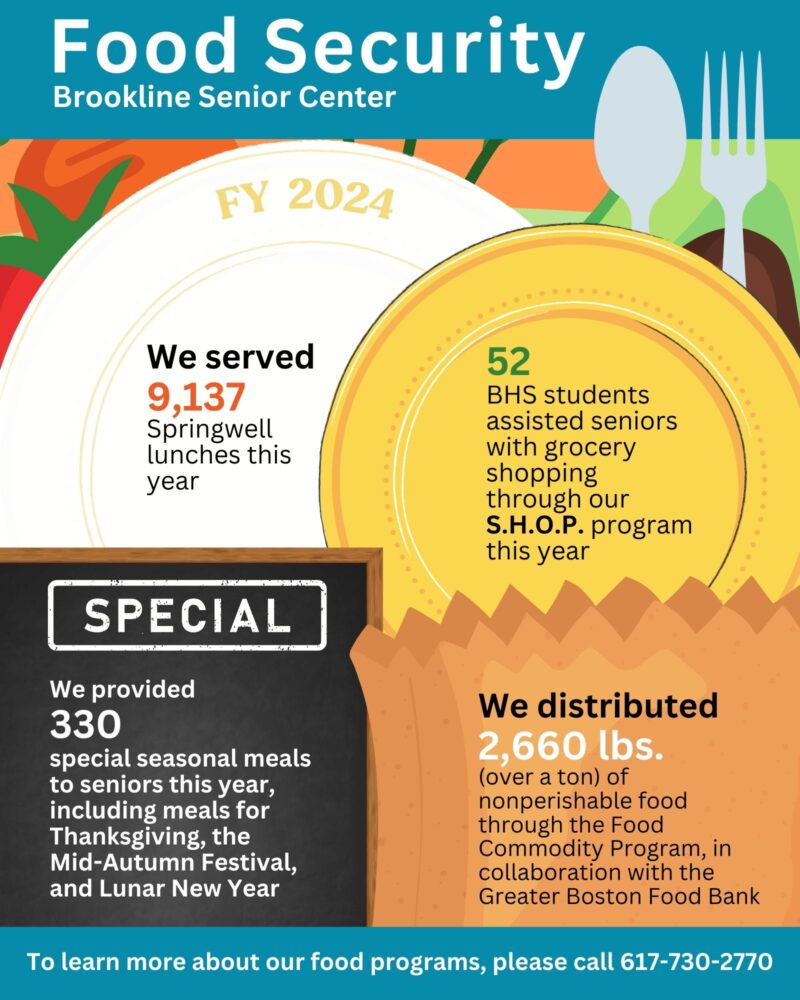 Food Security
Brookline Senior Center

FY 2024

We served
9,137
Springwell lunches this year

52
BHS students assisted seniors with grocery shopping through our S.H.O.P. program this year

SPECIAL

We provided
330
special seasonal meals to seniors this year, including meals for Thanksgiving, the Mid-Autumn Festival, and Lunar New Year

We distributed
2,660 lbs.
(over a ton) of nonperishable food through the Food Commodity Program, in collaboration with the Greater Boston Food Bank

To learn more about our food programs, please call 617-730-2770