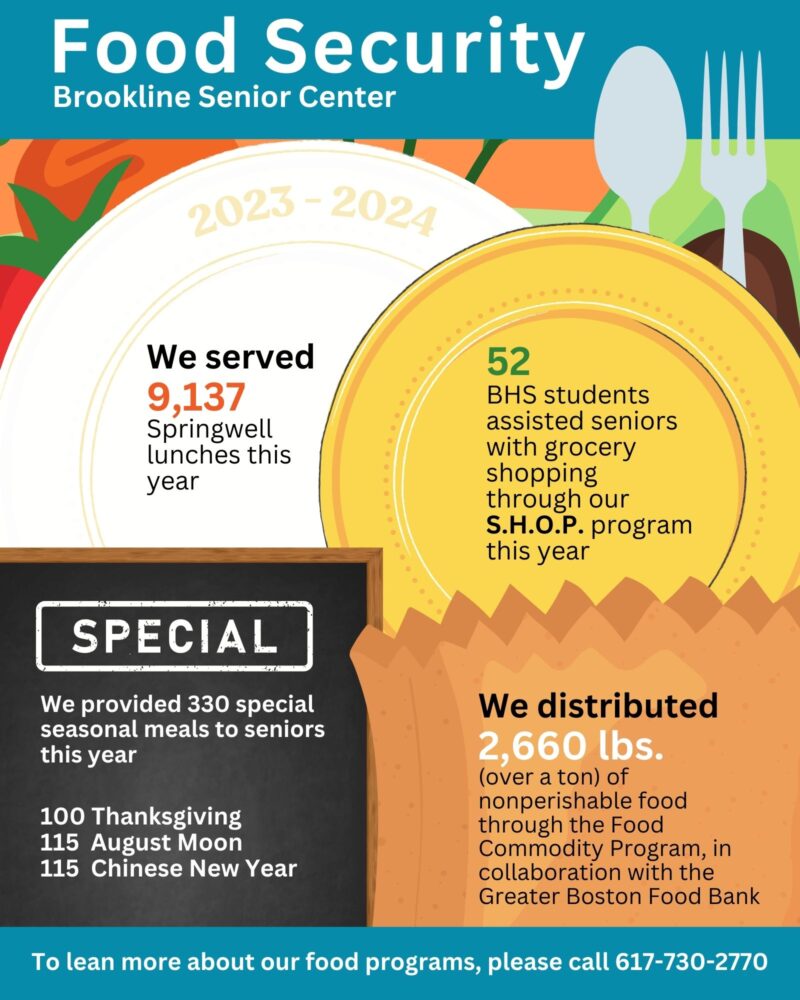 Food Security
Brookline Senior Center

2023 - 2024

We served
9,137
Springwell lunches this year

52
BHS students assisted seniors with grocery shopping through our S.H.O.P. program this year

SPECIAL

We provided 330 special seasonal meals to seniors this year

100 Thanksgiving
115 August Moon
115 Chinese New Year

We distributed
2,660 lbs.
(over a ton) of nonperishable food through the Food Commodity Program, in collaboration with the Greater Boston Food Bank

To lean more about our food programs, please call 617-730-2770