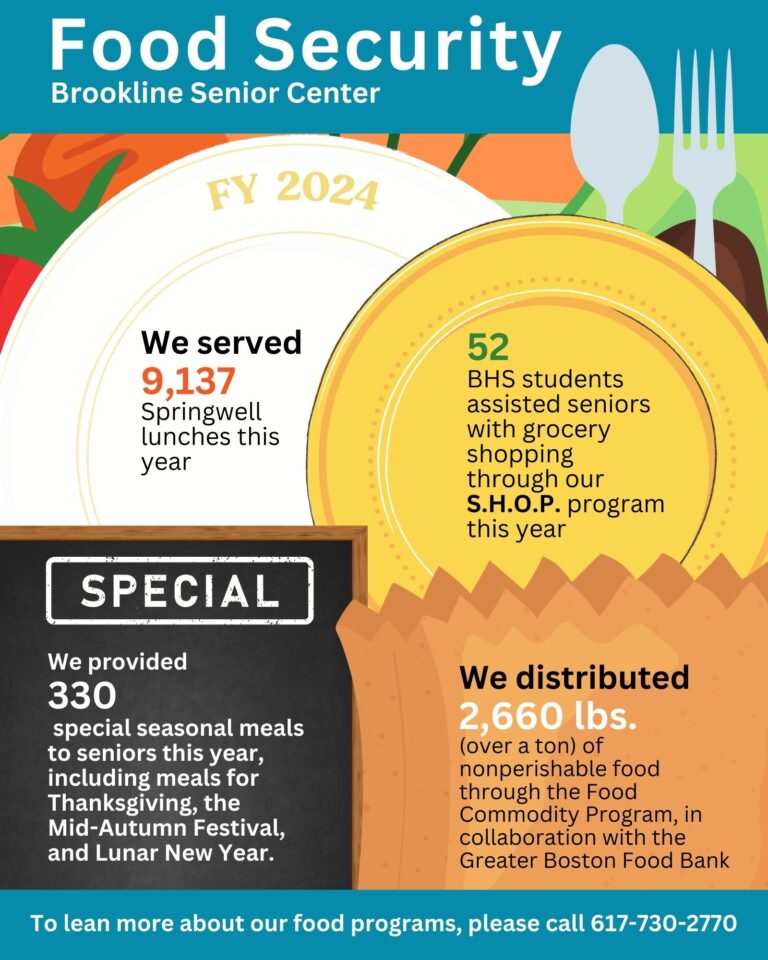 Food Security
Brookline Senior Center

FY 2024

We served
9,137
Springwell lunches this year

52
BHS students assisted seniors with grocery shopping through our S.H.O.P. program this year

SPECIAL

We provided
330
special seasonal meals to seniors this year, including meals for Thanksgiving, the Mid-Autumn Festival, and Lunar New Year.

We distributed
2,660 lbs.
(over a ton) of nonperishable food through the Food Commodity Program, in collaboration with the Greater Boston Food Bank

To lean more about our food programs, please call 617-730-2770