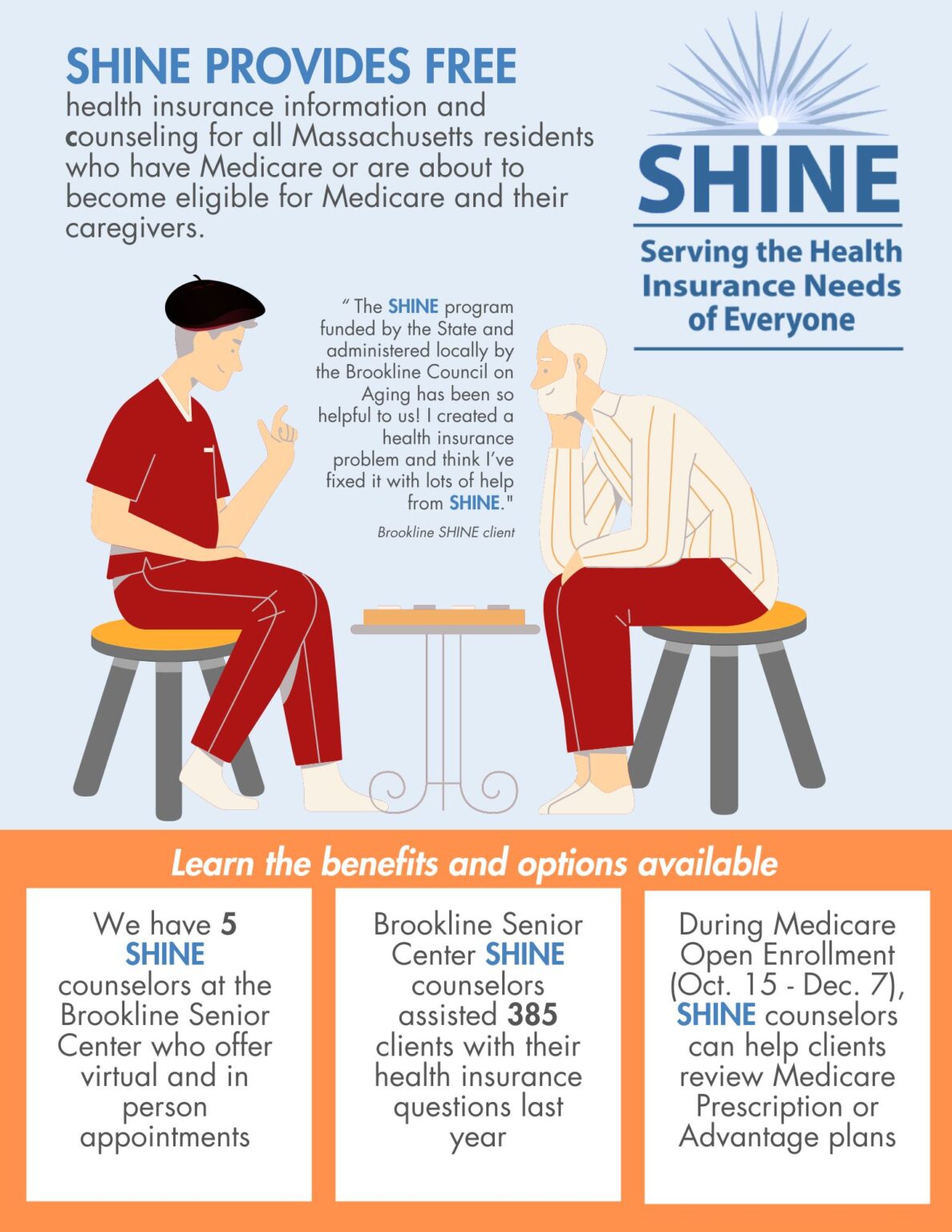 SHINE PROVIDES FREE
health insurance information and counseling for all Massachusetts residents who have Medicare or are about to become eligible for Medicare and their caregivers.

SHINE
Serving the Health Insurance Needs of Everyone

" The SHINE program funded by the State and administered locally by the Brookline Council on Aging has been so helpful to us! I created a health insurance problem and think I've fixed it with lots of help from SHINE."
Brookline SHINE client

Learn the benefits and options available

We have 5 SHINE counselors at the Brookline Senior Center who offer virtual and in person appointments

Brookline Senior Center SHINE counselors assisted 385 clients with their health insurance questions last year

During Medicare Open Enrollment (Oct. 15 - Dec. 7), SHINE counselors can help clients review Medicare Prescription or Advantage plans