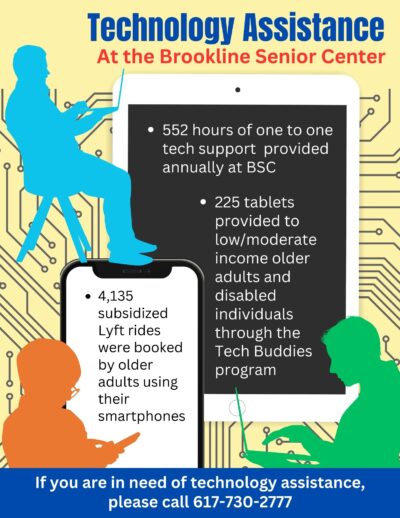 Technology Assistance
At the Brookline Senior Center

• 552 hours of one to one tech support provided annually at BSC

• 225 tablets provided to low/moderate income older adults and disabled individuals through the Tech Buddies program

• 4,135 subsidized Lyft rides were booked by older adults using their smartphones

If you are in need of technology assistance, please call 617-730-2777