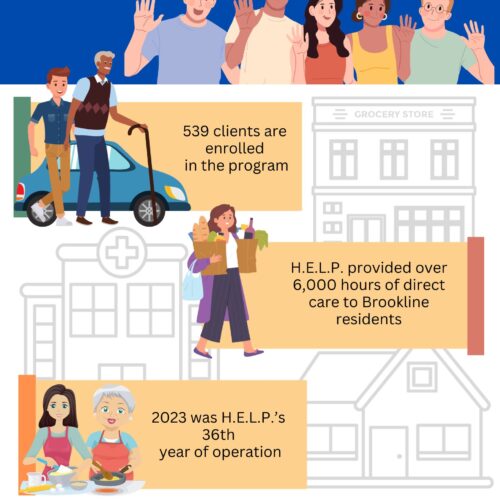 GROCERY STORE

539 clients are enrolled in the program

H.E.L.P. provided over 6,000 hours of direct care to Brookline residents

2023 was H.E.L.P.'s 36th year of operation