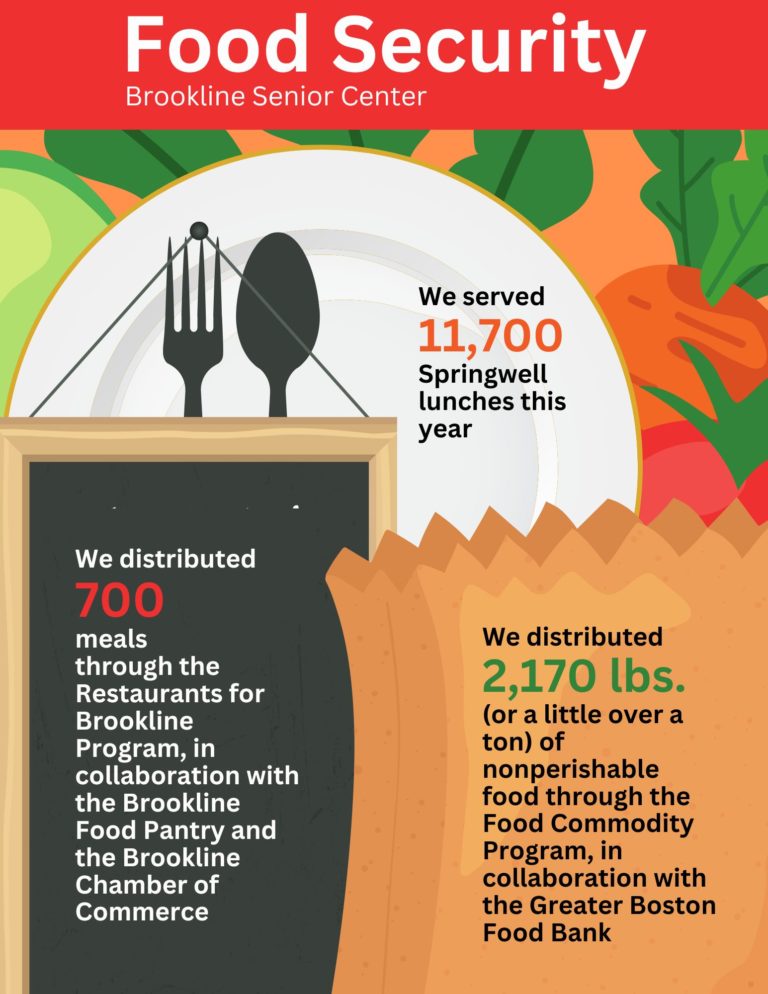 Food Security
Brookline Senior Center

We served 11,700 Springwell lunches this year

We distributed 700 meals through the Restaurants for Brookline Program, in collaboration with the Brookline Food Pantry and the Brookline Chamber of Commerce

We distributed 2,170 lbs. (or a little over a ton) of nonperishable food through the Food Commodity Program, in collaboration with the Greater Boston Food Bank